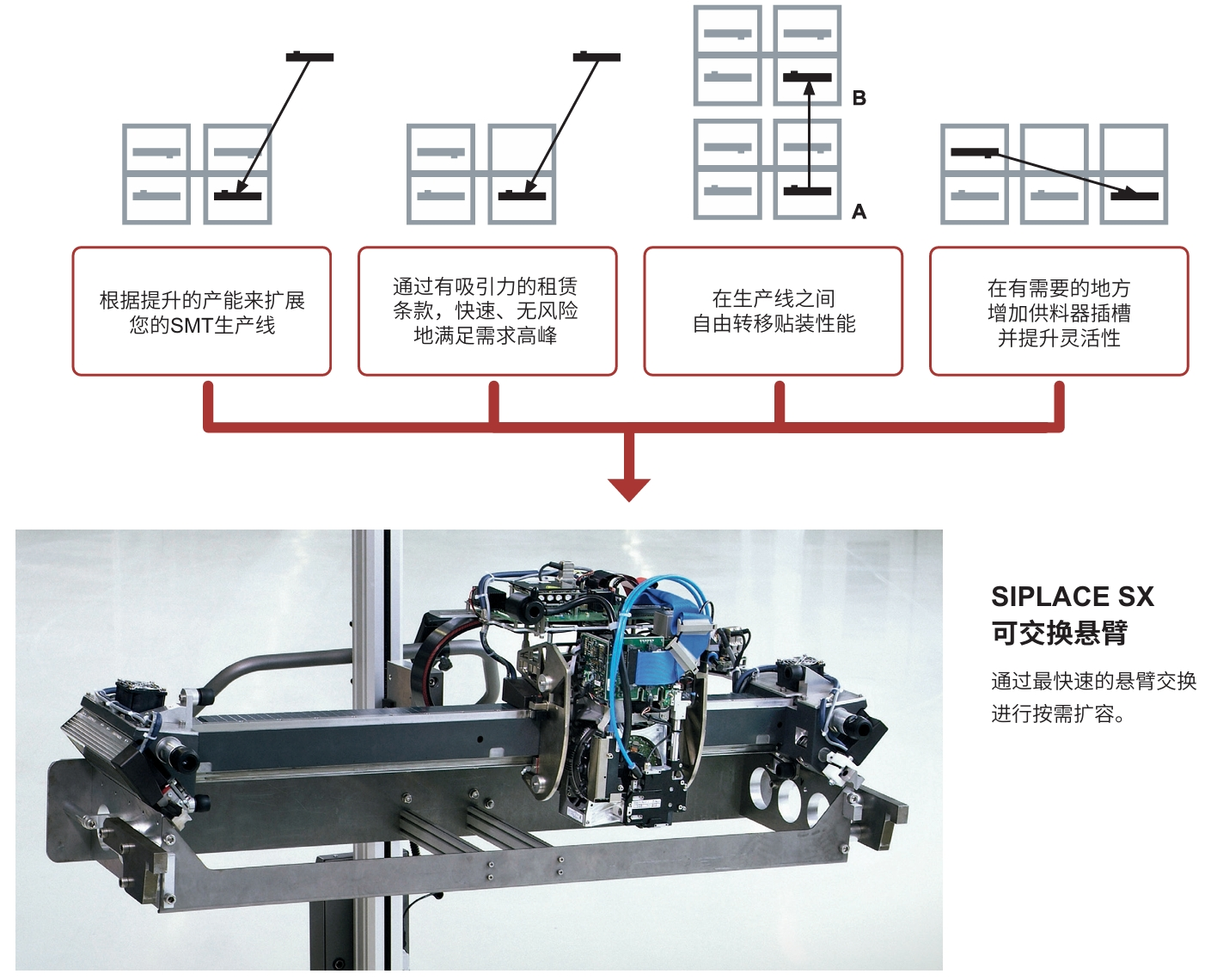 B

A

根据提升的产能来扩展您的SMT生产线

通过有吸引力的租赁条款，快速、无风险地满足需求高峰

在生产线之间自由转移贴装性能

在有需要的地方增加供料器插槽并提升灵活性

SIPLACE SX
可交换悬臂

通过最快速的悬臂交换进行按需扩容。